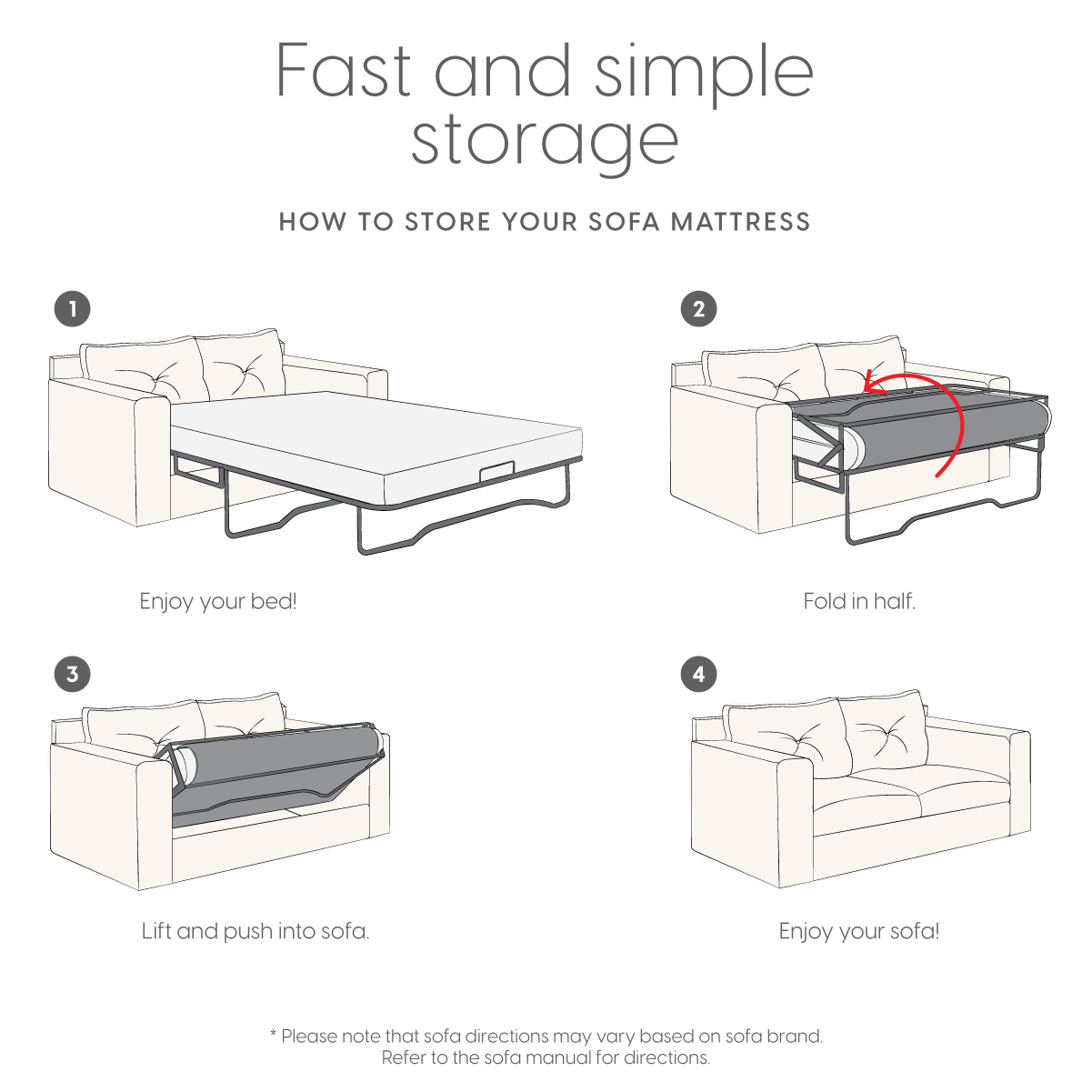 Fast and simple storage

HOW TO STORE YOUR SOFA MATTRESS

1

Enjoy your bed!

2

Fold in half.

3

Lift and push into sofa.

4

Enjoy your sofa!

* Please note that sofa directions may vary based on sofa brand. Refer to the sofa manual for directions.